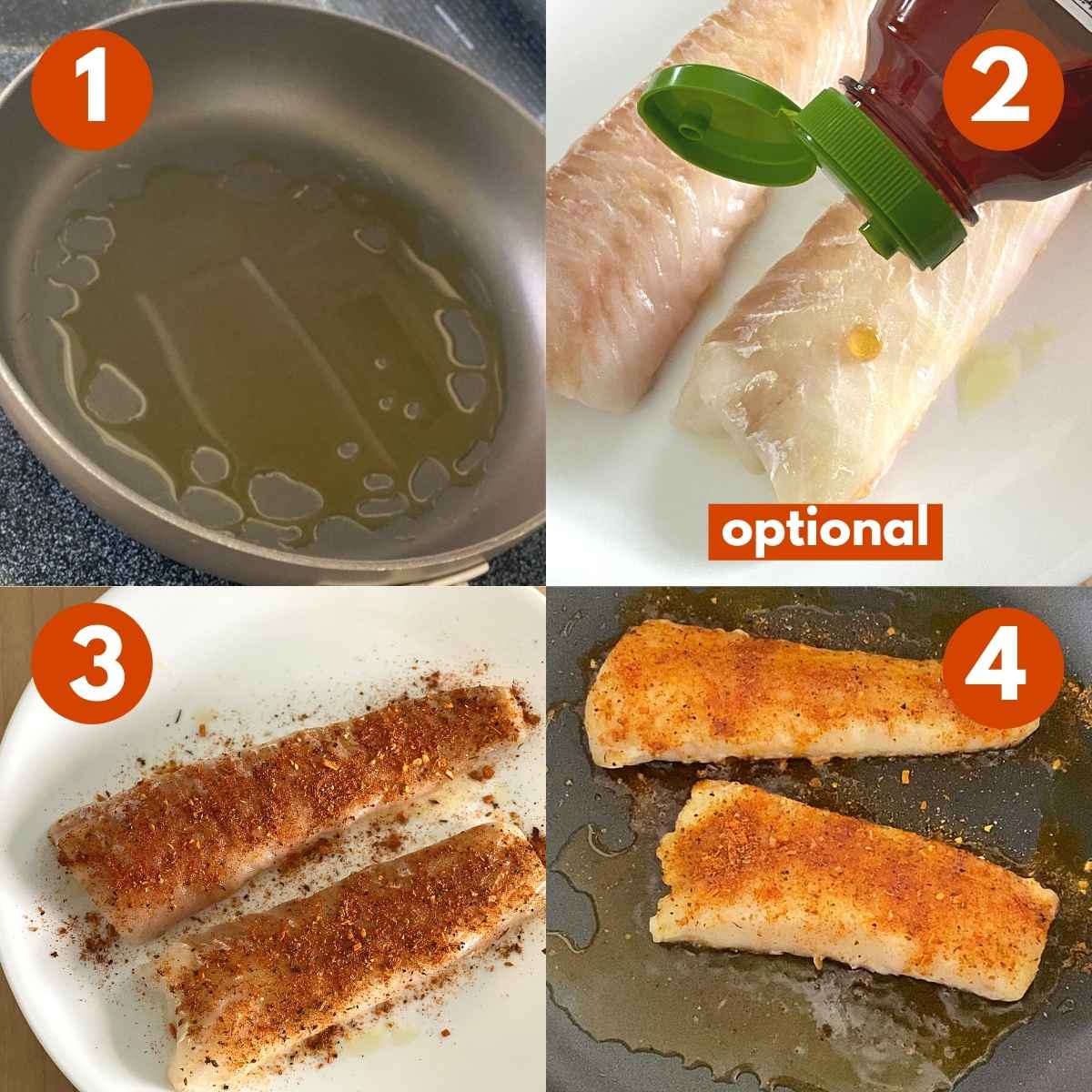 1

2

optional

3

4