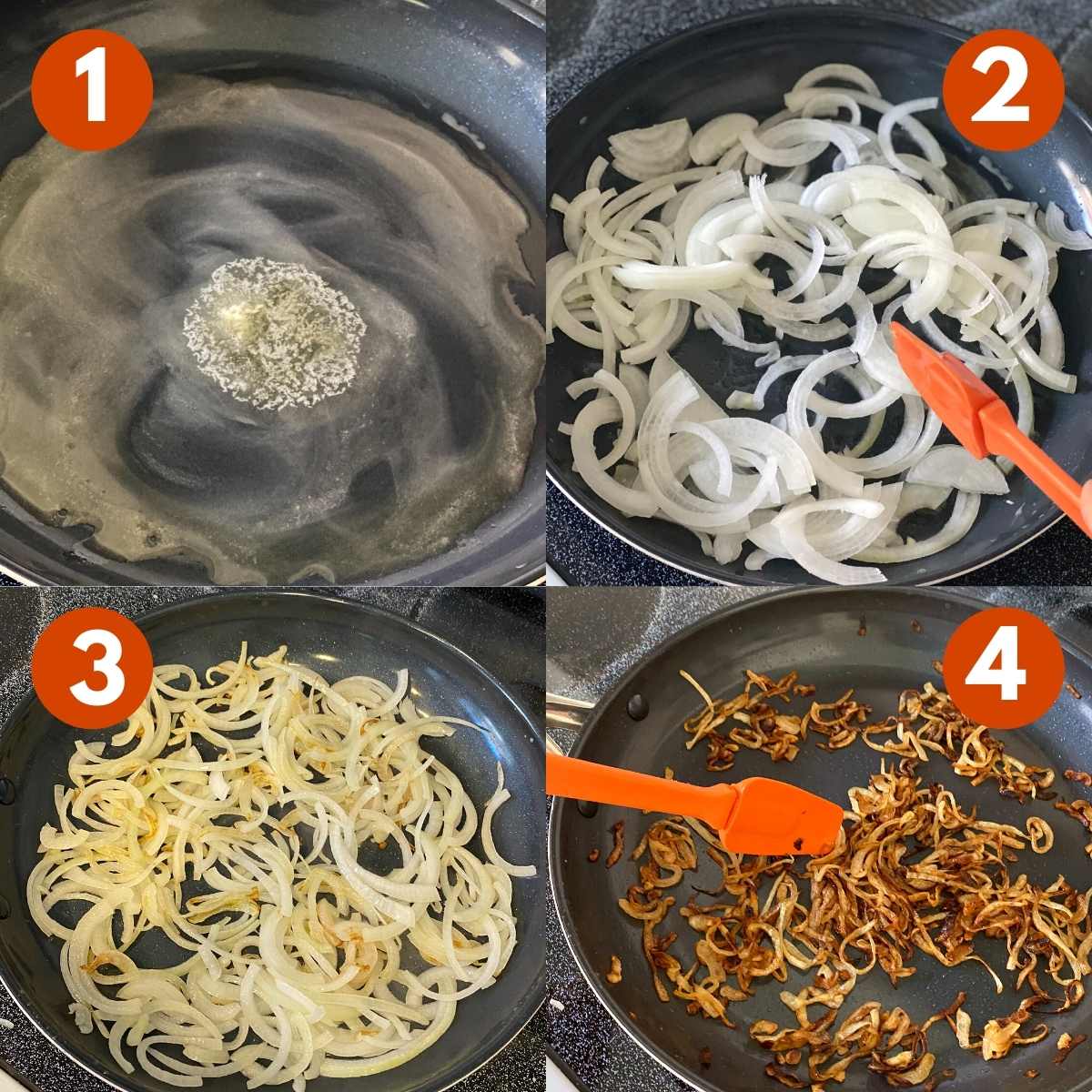 1

2

3

4