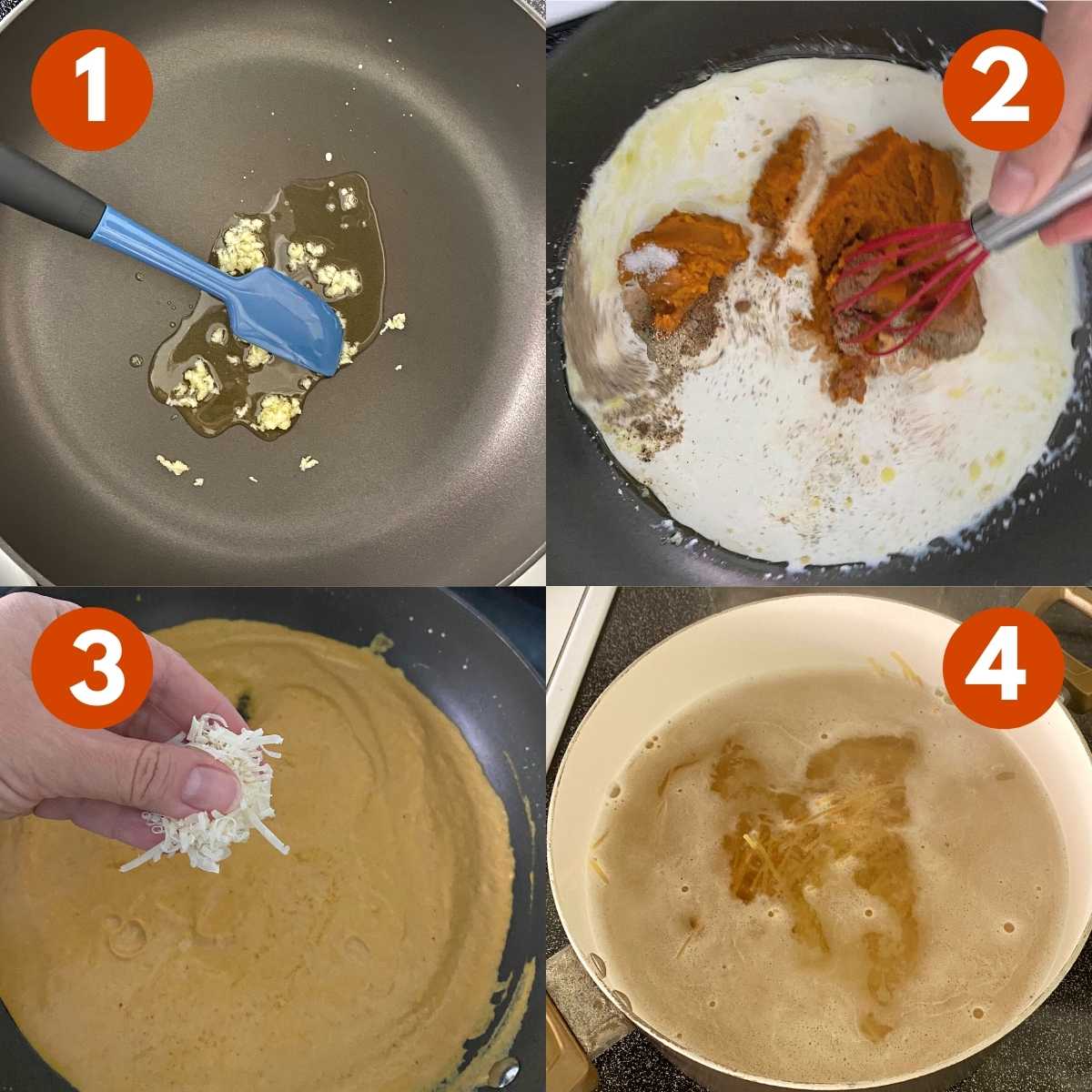 1

2

3

4