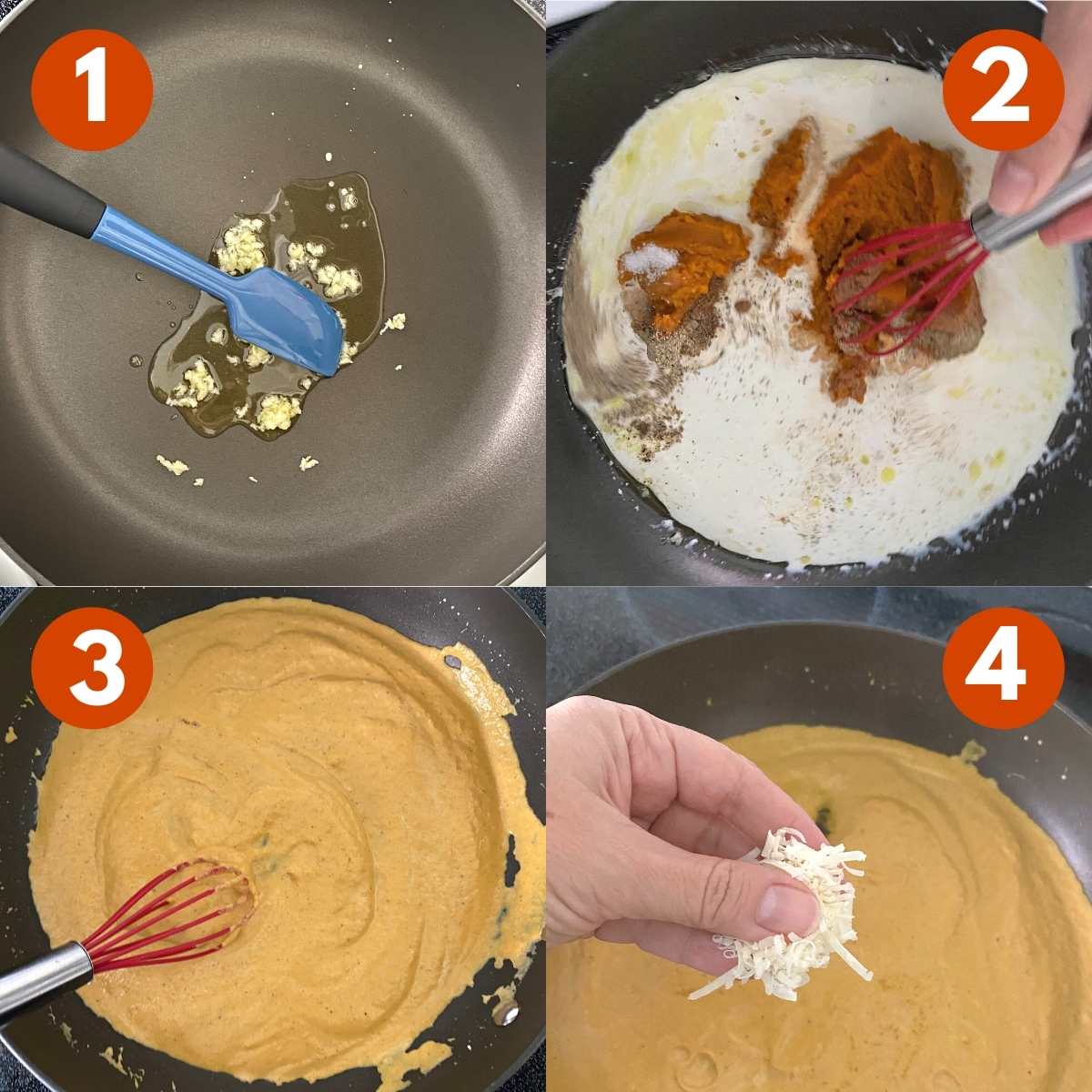 1

2

3

4