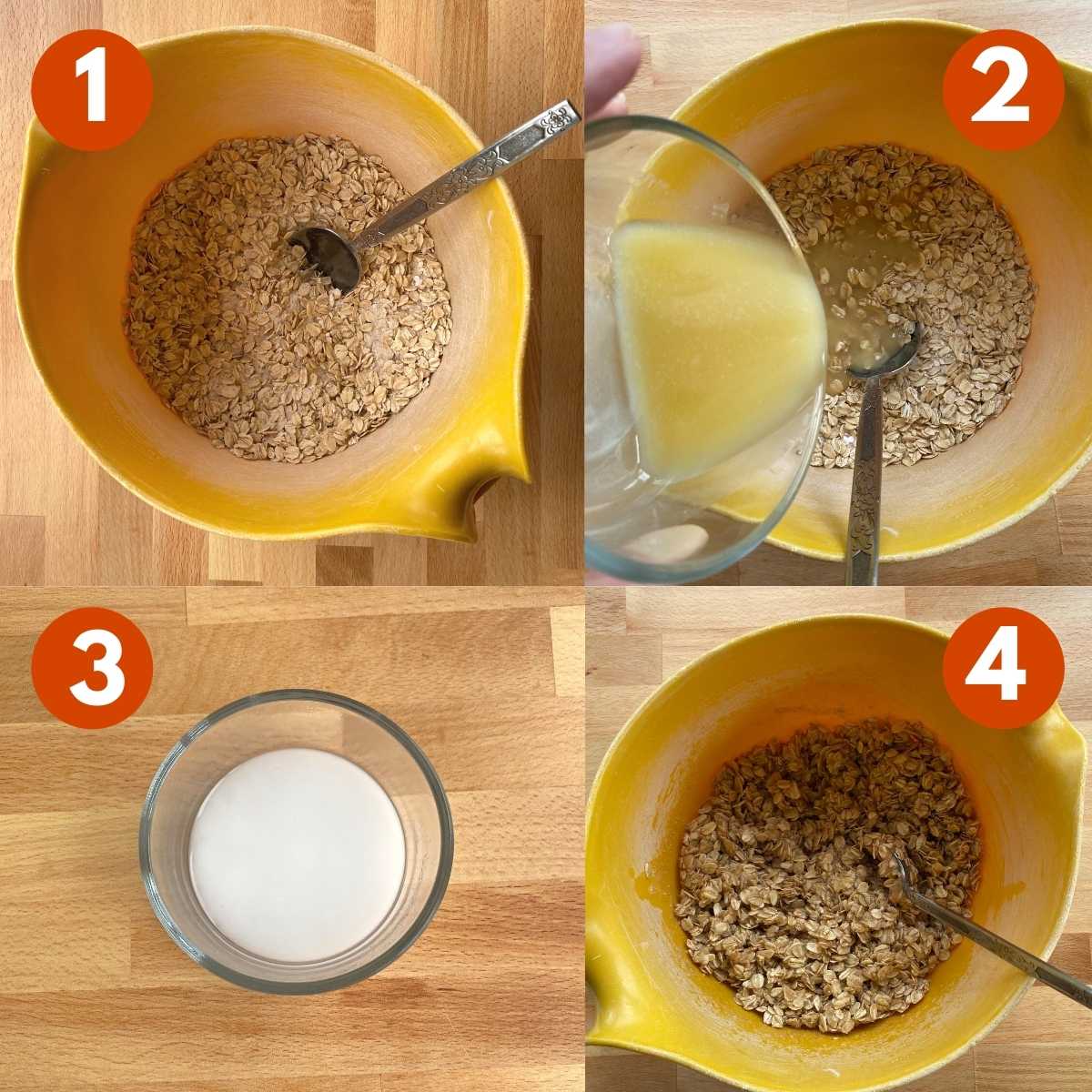 1

2

3

4