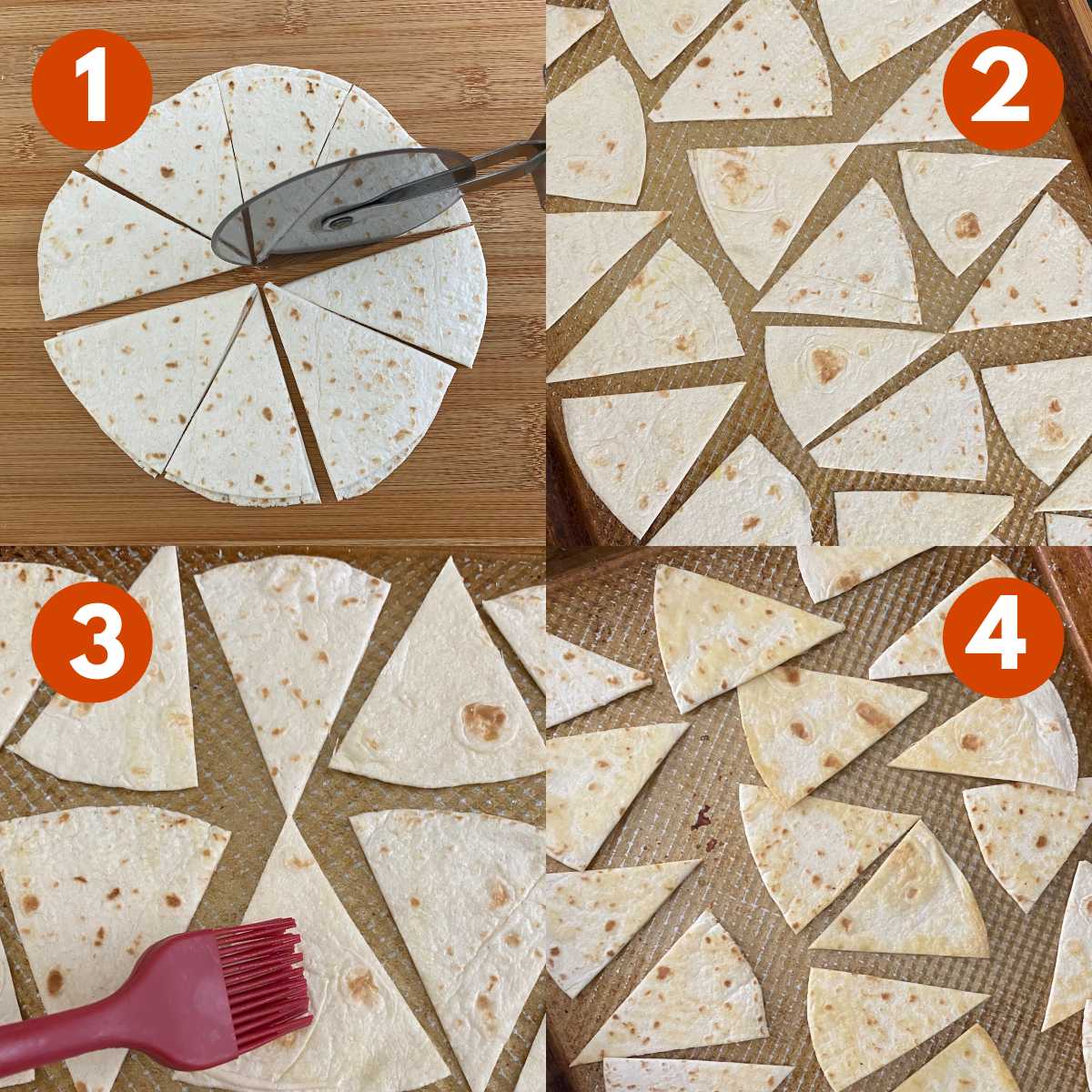 1
2
3
4