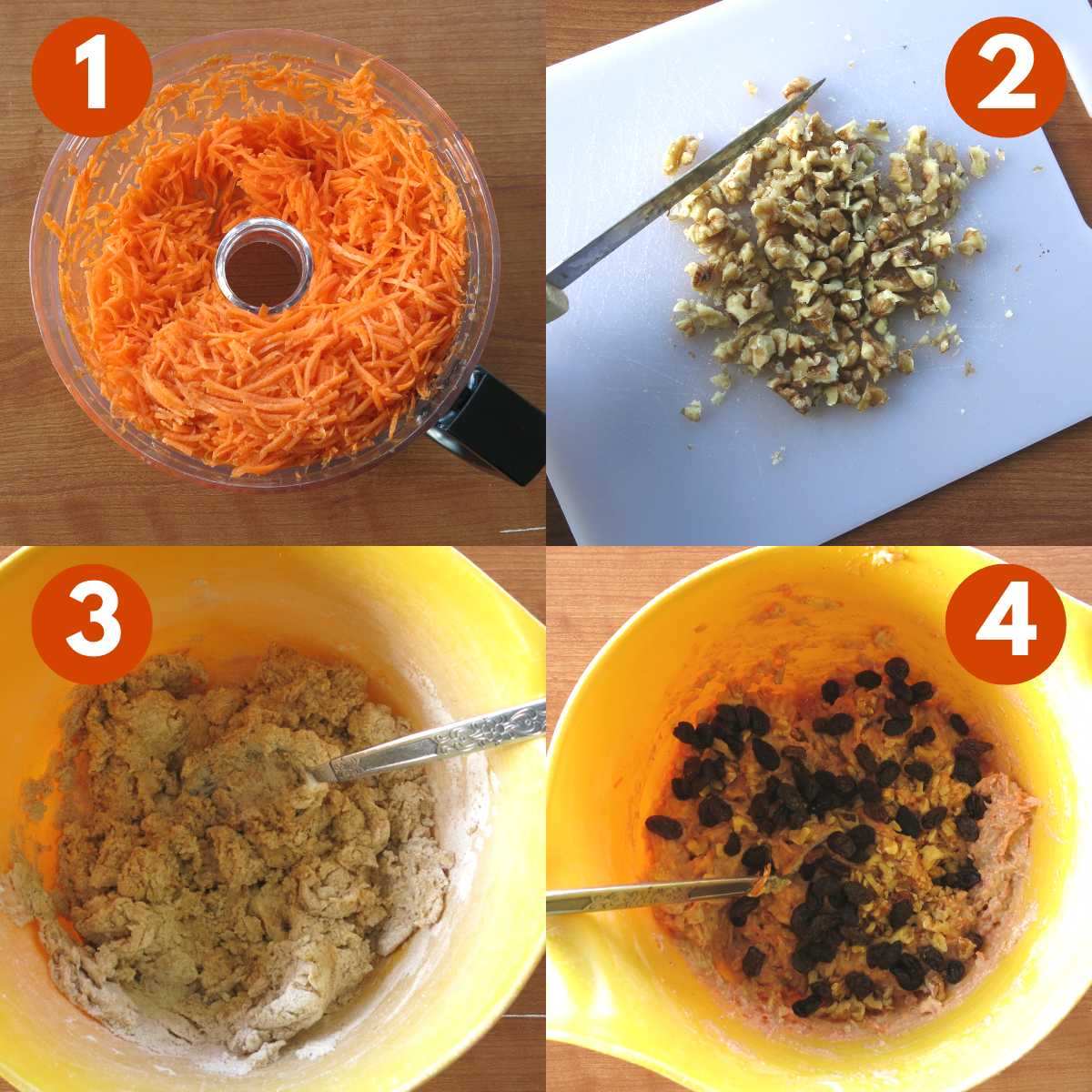 1
2
3
4