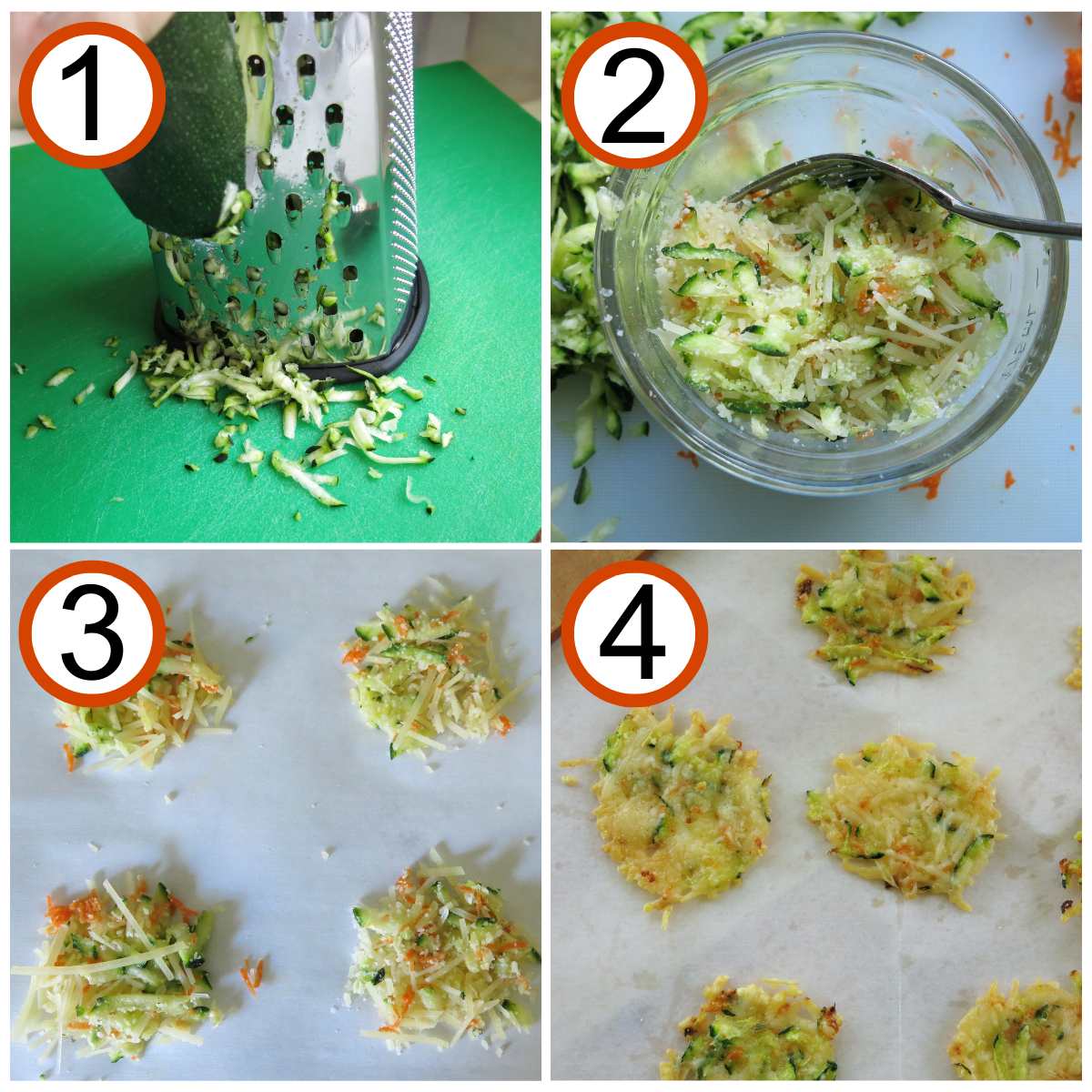 1

2

3

4